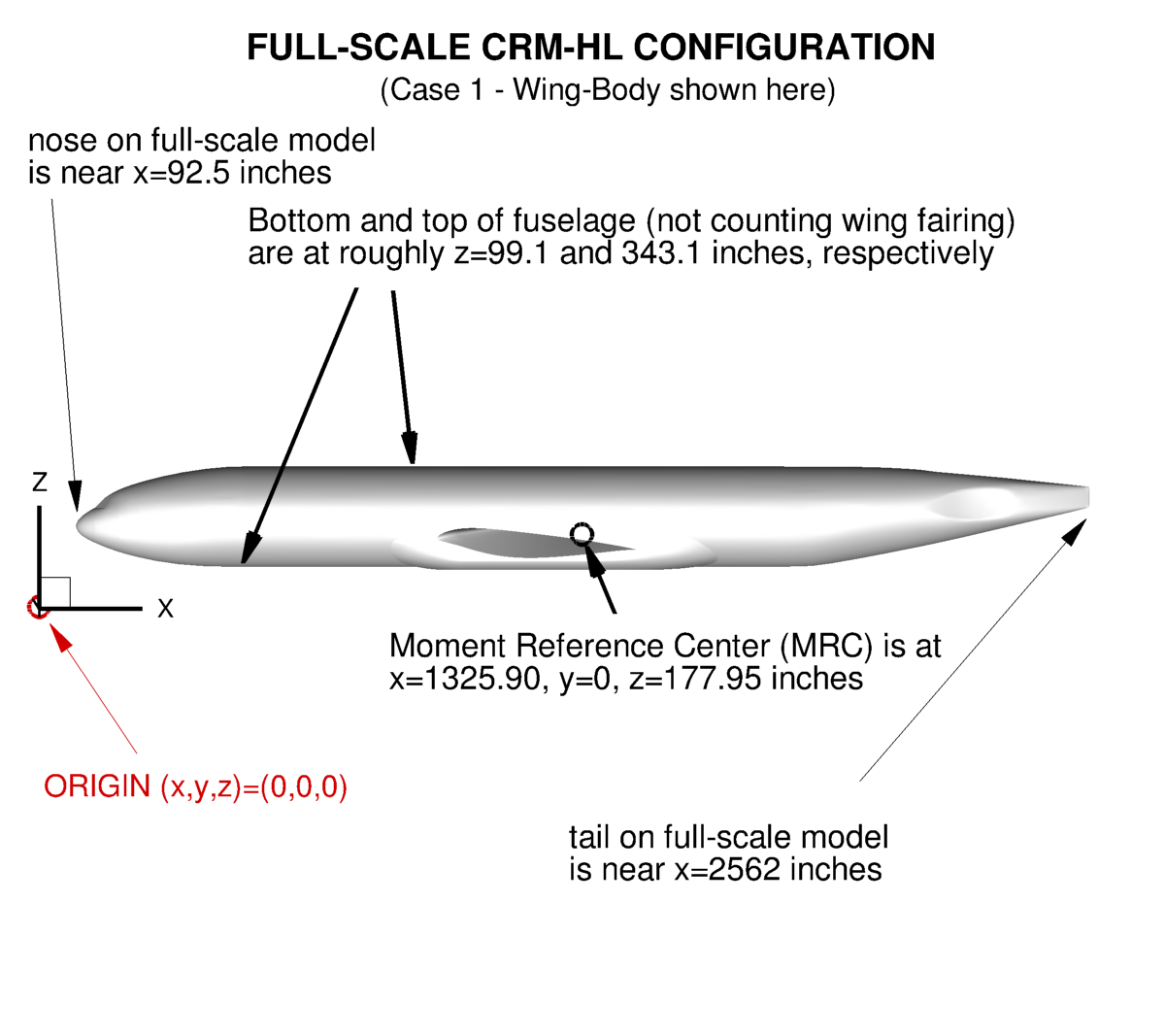 FULL-SCALE CRM-HL CONFIGURATION
(Case 1 - Wing-Body shown here)

nose on full-scale model is near x=92.5 inches

Bottom and top of fuselage (not counting wing fairing) are at roughly z=99.1 and 343.1 inches, respectively

z

x

Moment Reference Center (MRC) is at x=1325.90, y=0, z=177.95 inches

ORIGIN (x,y,z)=(0,0,0)

tail on full-scale model is near x=2562 inches